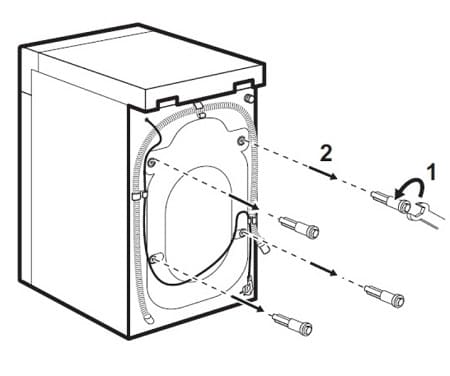 2
1