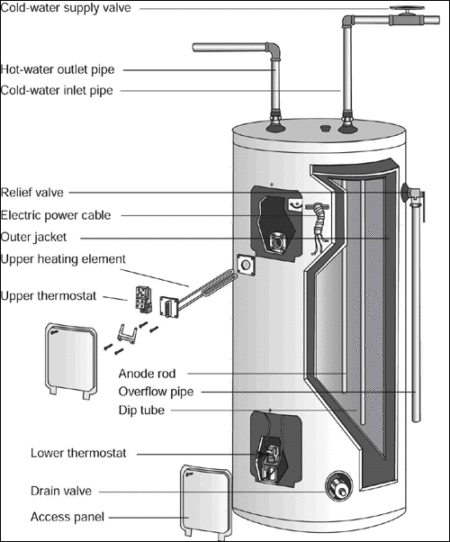 Cold-water supply valve

Hot-water outlet pipe

Cold-water inlet pipe

Relief valve

Electric power cable

Outer jacket

Upper heating element

Upper thermostat

Anode rod

Overflow pipe

Dip tube

Lower thermostat

Drain valve

Access panel