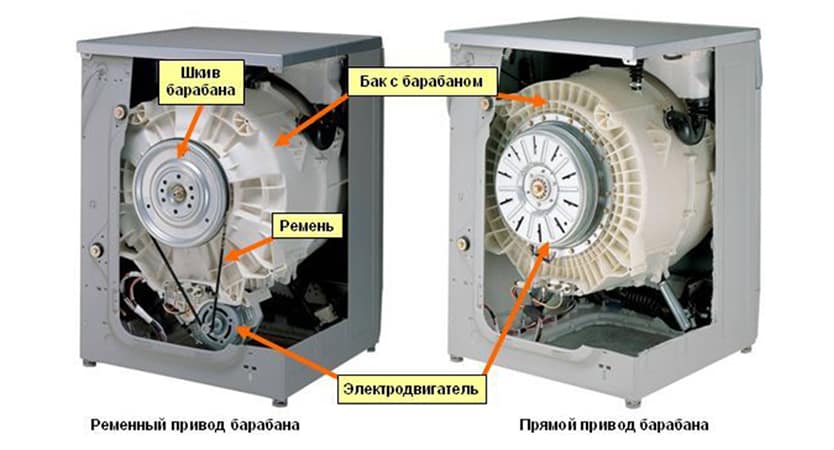 Шкив барабана

Бак с барабаном

Ремень

Электродвигатель

Ременный привод барабана

Прямой привод барабана